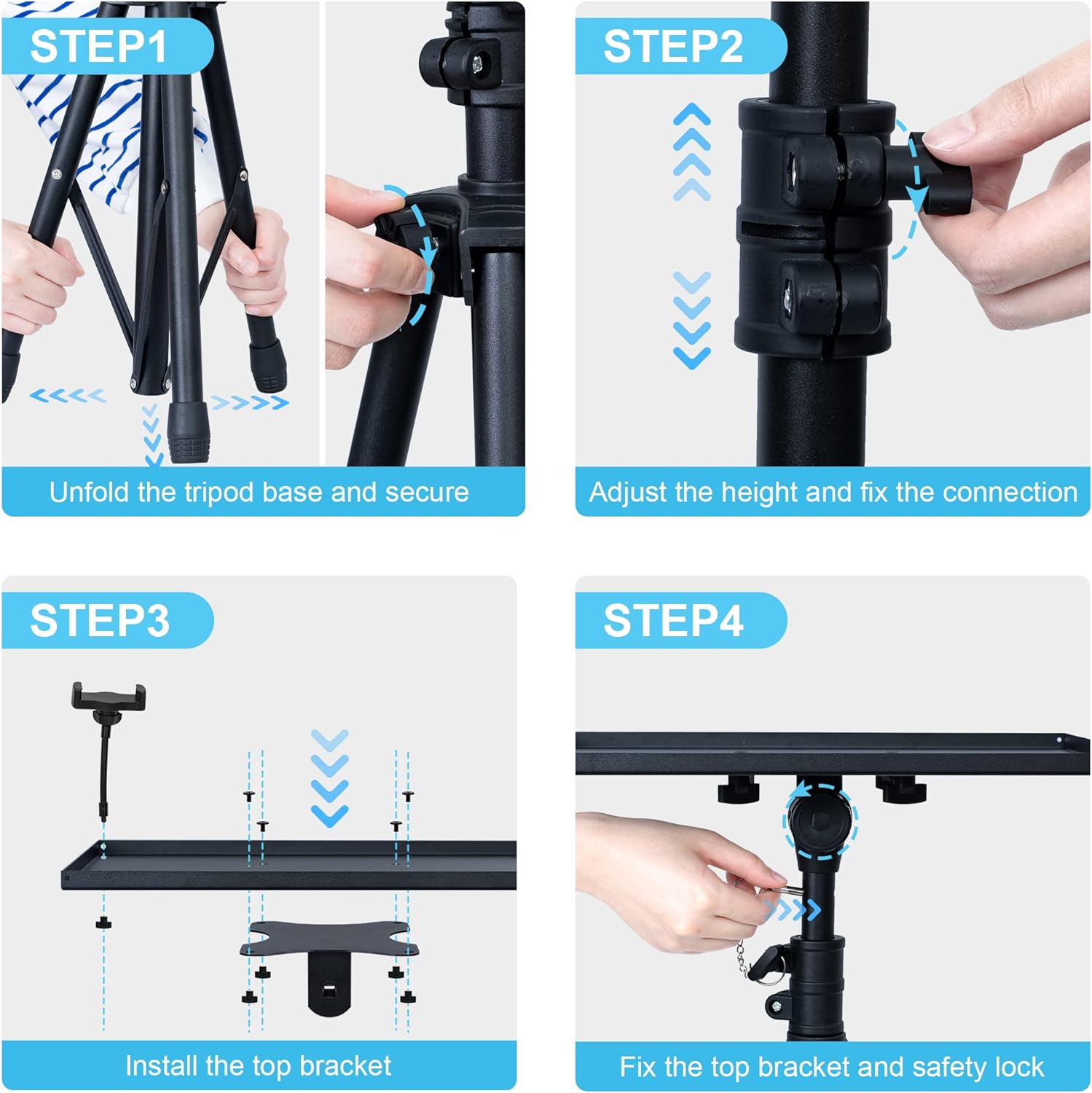 STEP1

Unfold the tripod base and secure

STEP2

Adjust the height and fix the connection

STEP3

Install the top bracket

STEP4

Fix the top bracket and safety lock